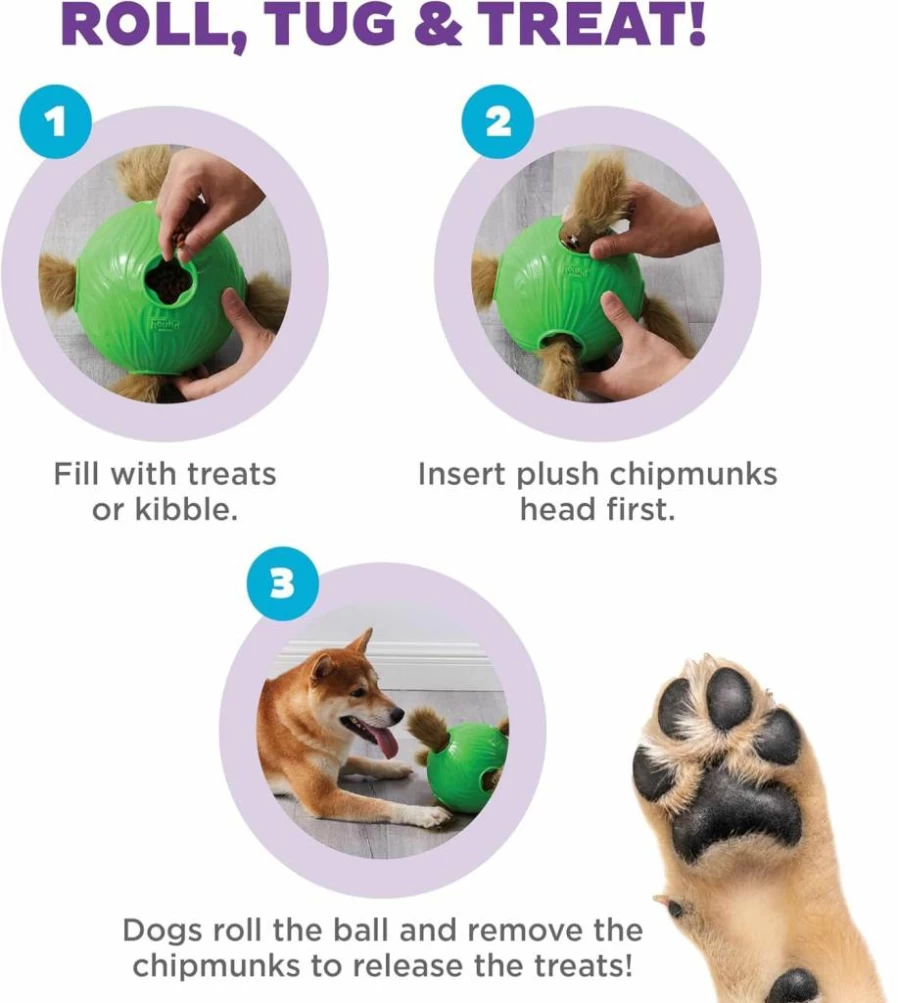 ROLL, TUG & TREAT!

1

Fill with treats or kibble.

2

Insert plush chipmunks head first.

3

Dogs roll the ball and remove the chipmunks to release the treats!